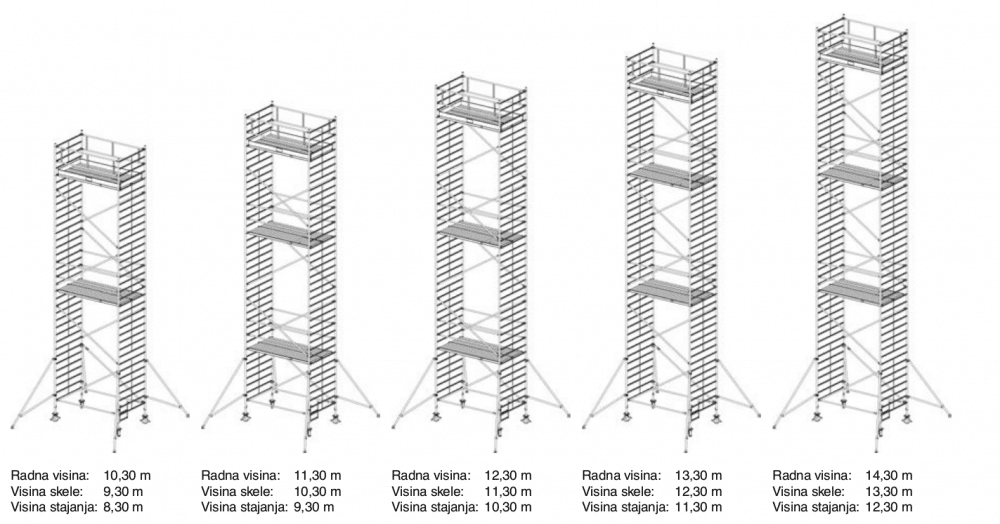 Radna visina: 10,30 m
Visina skele: 9,30 m
Visina stajanja: 8,30 m

Radna visina: 11,30 m
Visina skele: 10,30 m
Visina stajanja: 9,30 m

Radna visina: 12,30 m
Visina skele: 11,30 m
Visina stajanja: 10,30 m

Radna visina: 13,30 m
Visina skele: 12,30 m
Visina stajanja: 11,30 m

Radna visina: 14,30 m
Visina skele: 13,30 m
Visina stajanja: 12,30 m